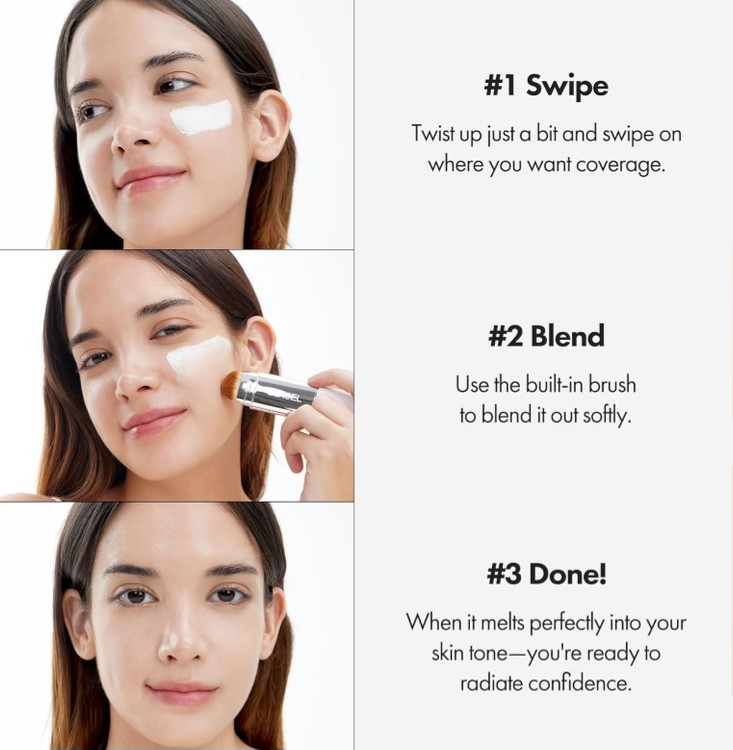 #1 Swipe

Twist up just a bit and swipe on where you want coverage.

#2 Blend

Use the built-in brush to blend it out softly.

#3 Done!

When it melts perfectly into your skin tone—you're ready to radiate confidence.